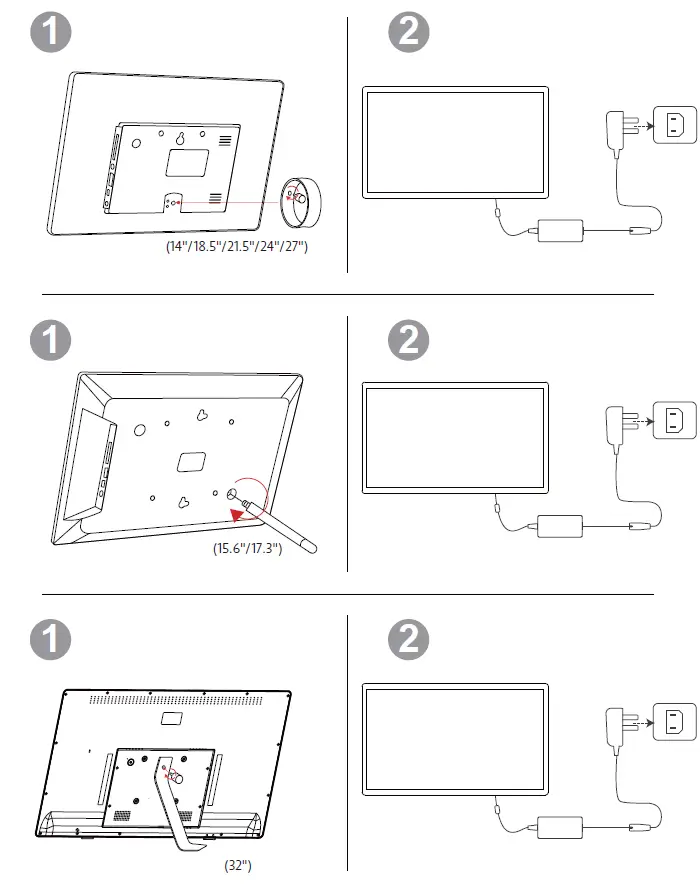 1

(14"/18.5"/21.5"/24"/27")

2

1

(15.6"/17.3")

2

1

(32")

2