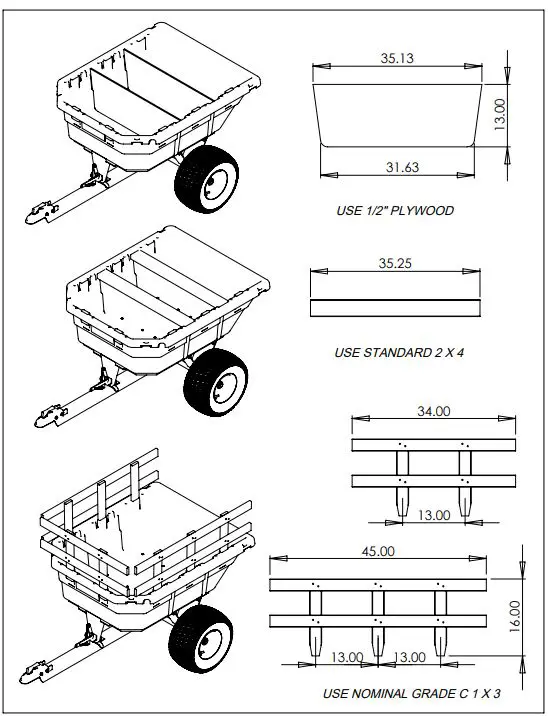 35.13

13.00

31.63

USE 1/2" PLYWOOD

35.25

USE STANDARD 2 X 4

34.00

13.00

45.00

16.00

13.00

13.00

USE NOMINAL GRADE C 1 X 3