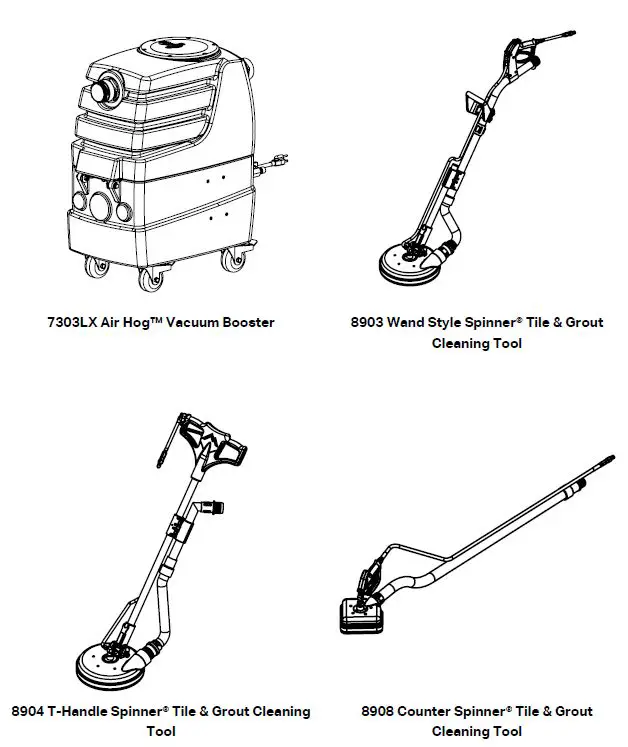 7303LX Air Hog™ Vacuum Booster

8903 Wand Style Spinner® Tile & Grout Cleaning Tool

8904 T-Handle Spinner® Tile & Grout Cleaning Tool

8908 Counter Spinner® Tile & Grout Cleaning Tool