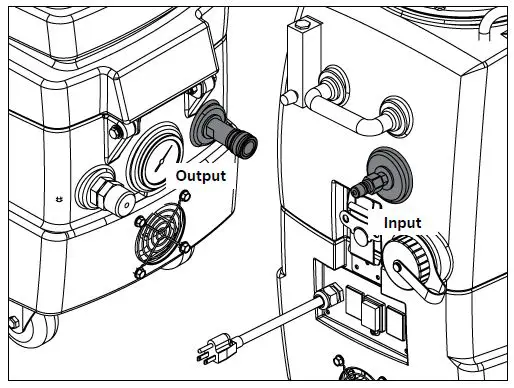 Output

Input