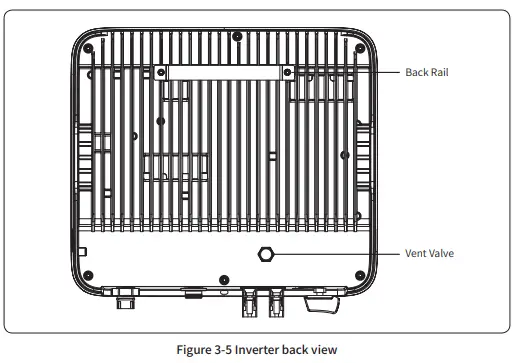 Back Rail

Vent Valve

Figure 3-5 Inverter back view