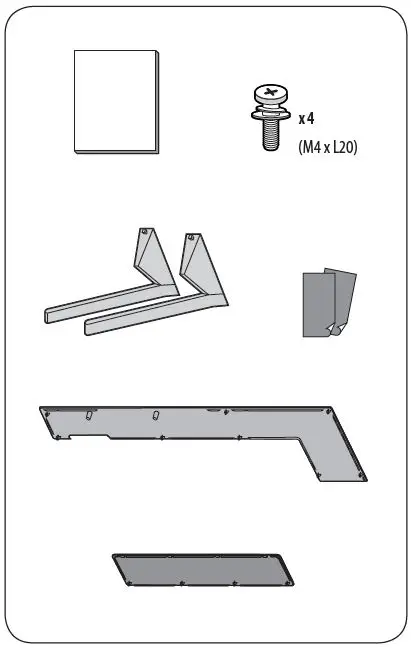 x 4
(M4 x L20)