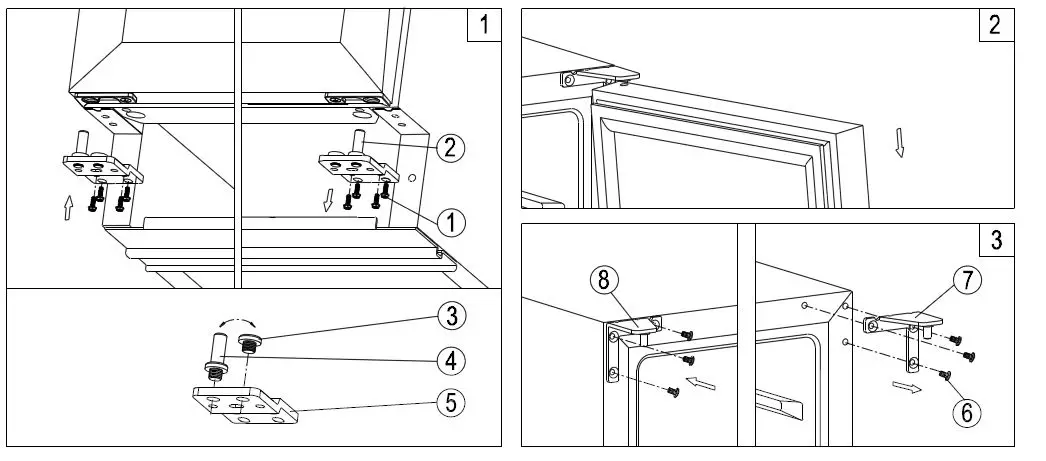 1
2
1
3
4
5
2
3
8
7
6