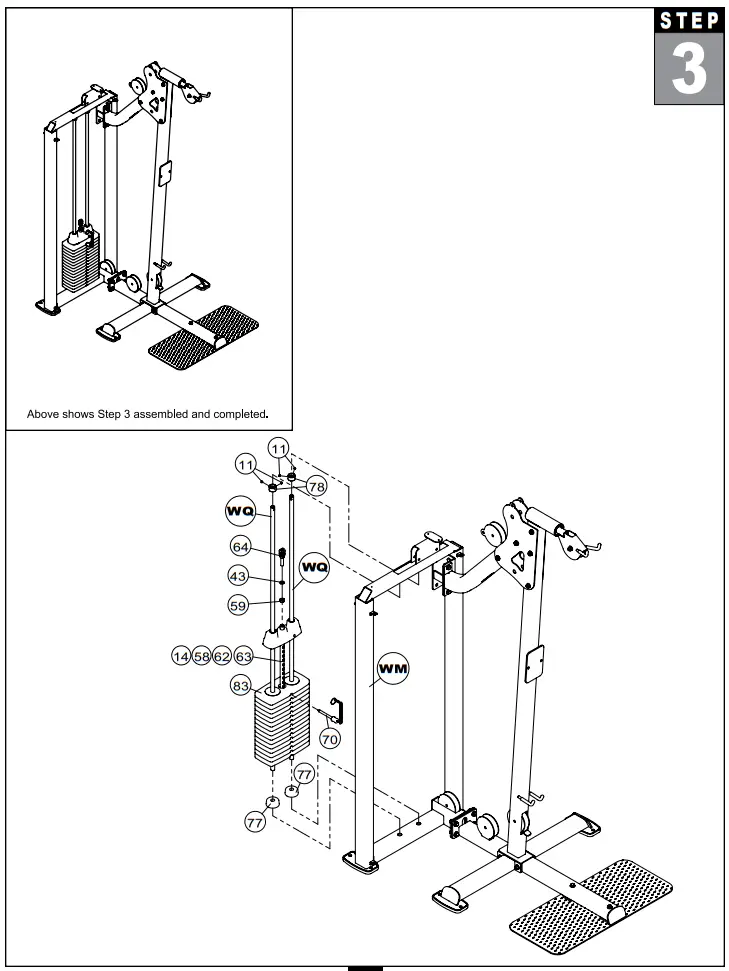 STEP
3

Above shows Step 3 assembled and completed.

11
11
78
WQ
64
43
WQ
59
14 58 62 63
83
WM
70
77
77