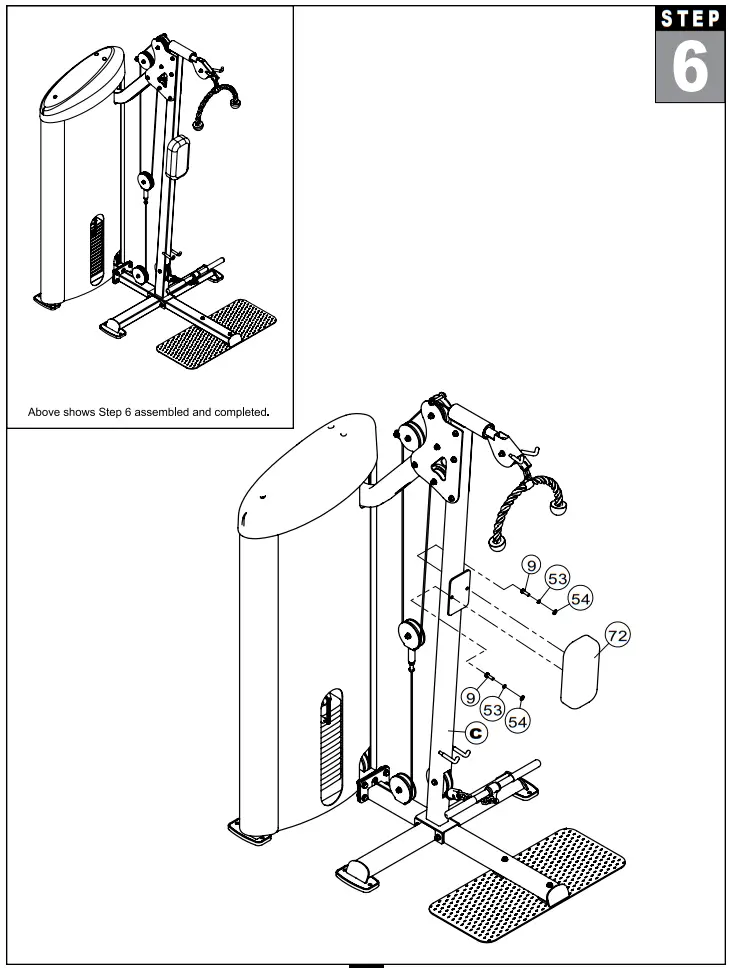 STEP
6

Above shows Step 6 assembled and completed.

9
53
54
72
9
53
54
C