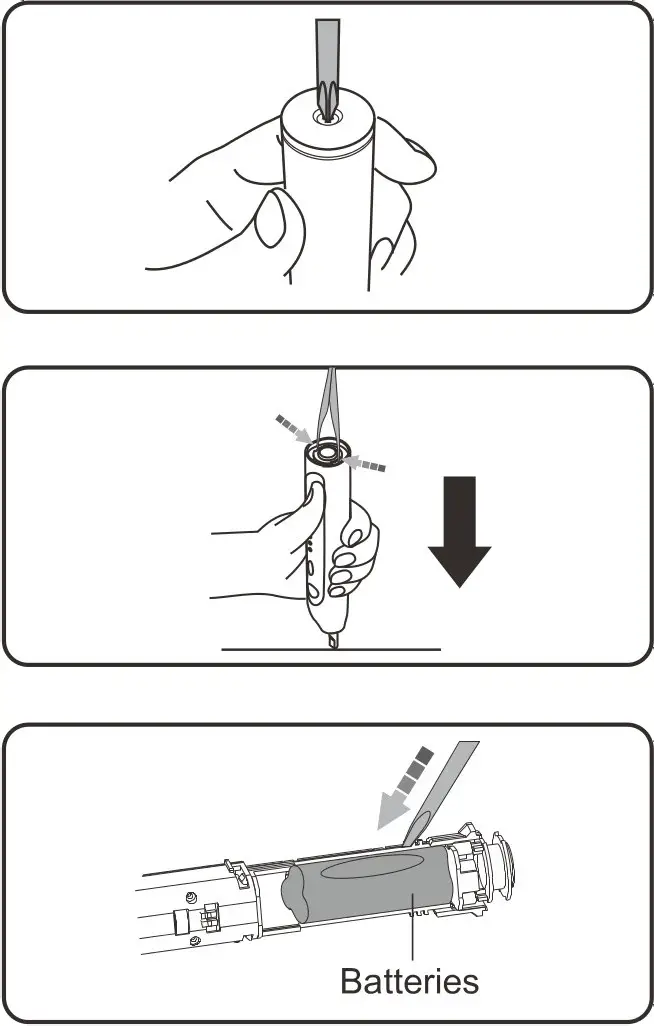 Batteries