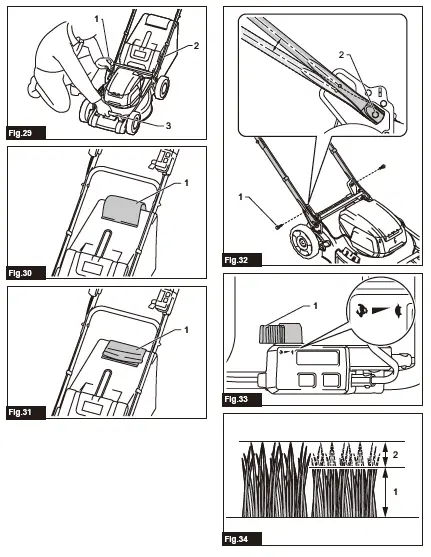 1
2
3
Fig.29

1
Fig.30

1
Fig.31

2
1
Fig.32

1
Fig.33

2
1
Fig.34