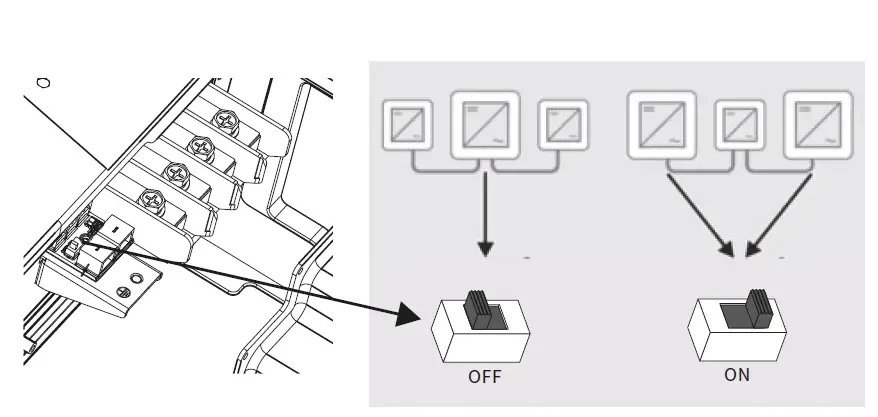 OFF

ON