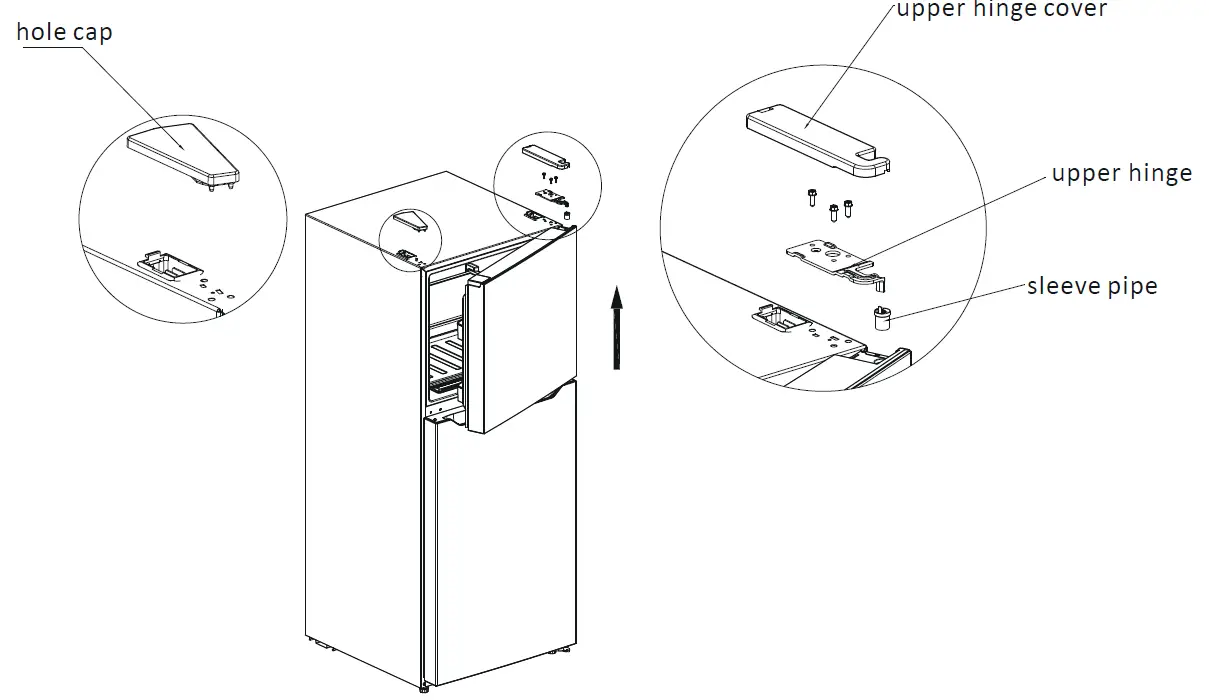 hole cap

upper hinge cover

upper hinge

sleeve pipe