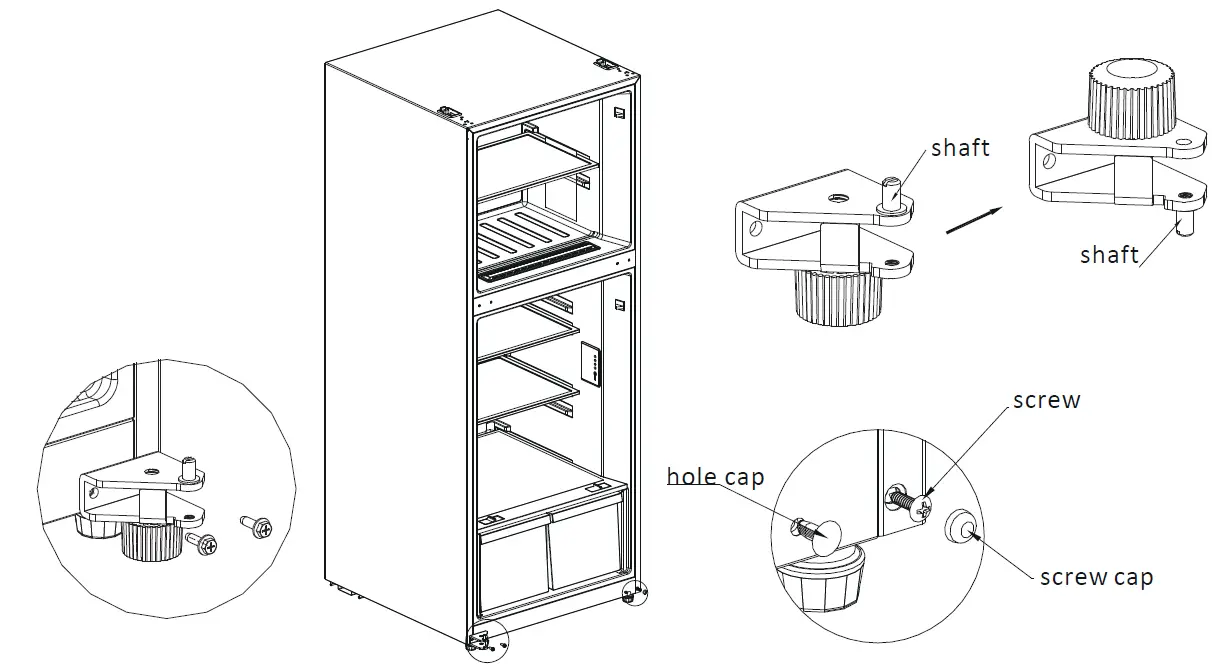 shaft

shaft

screw

hole cap

screw cap