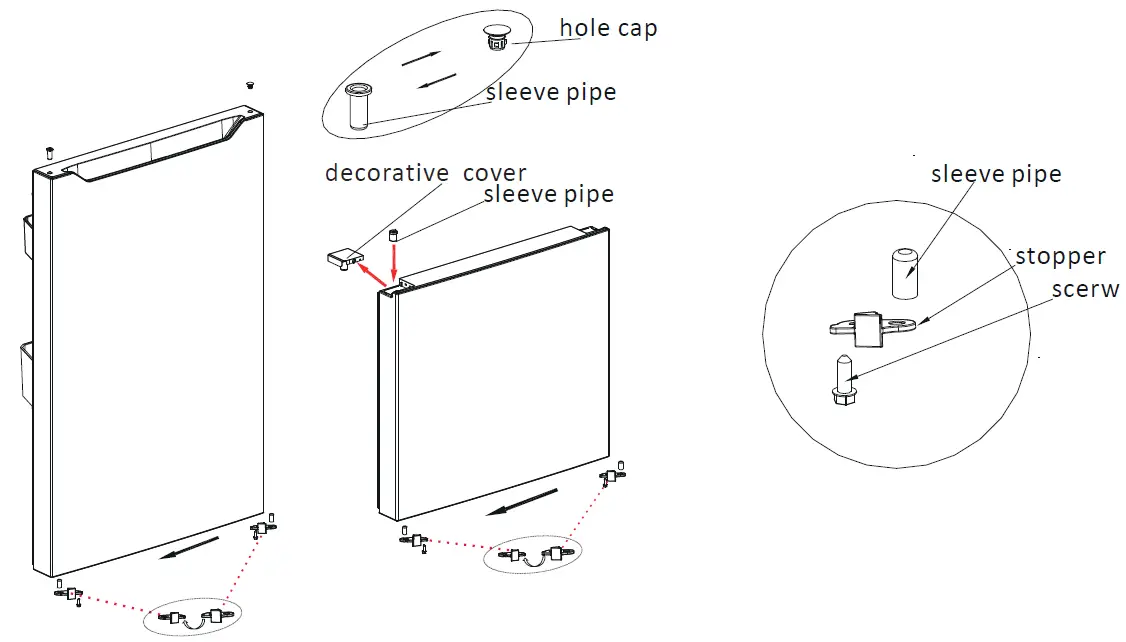 hole cap
sleeve pipe
decorative cover
sleeve pipe
sleeve pipe
stopper
scerw