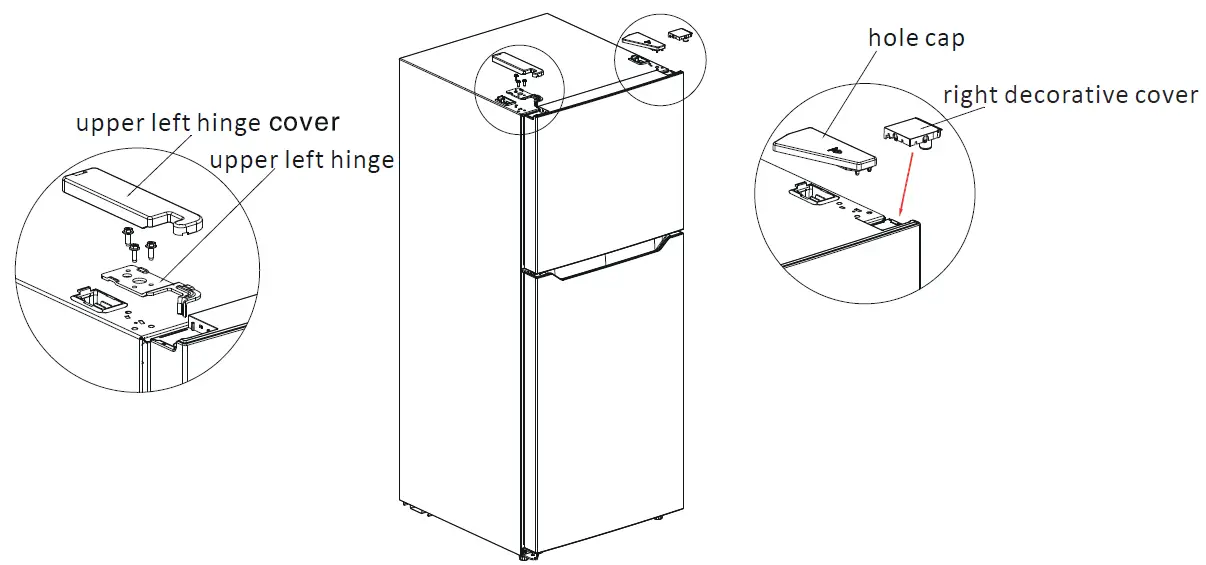 upper left hinge cover
upper left hinge
hole cap
right decorative cover