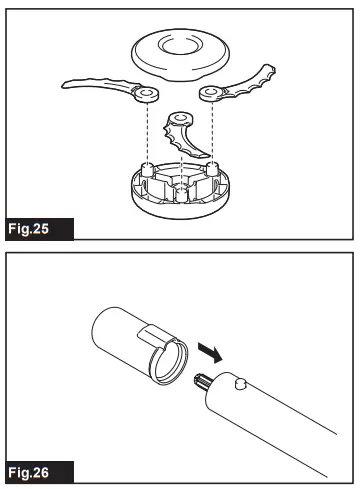 Fig.25

Fig.26