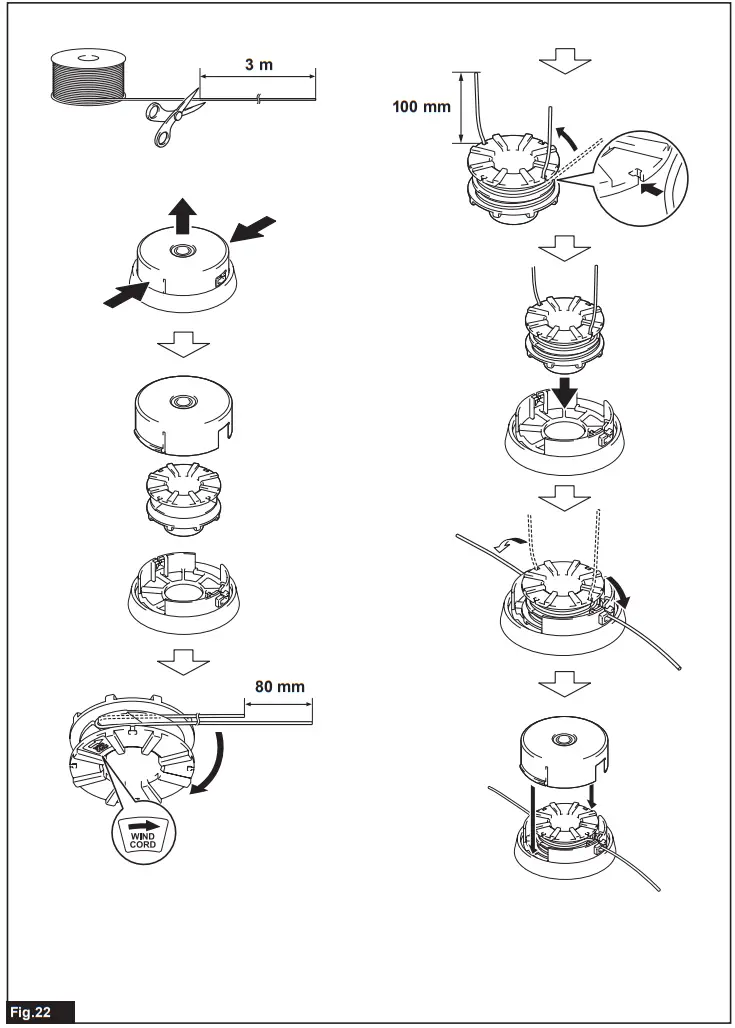 3 m

80 mm

WIND CORD

100 mm

Fig.22