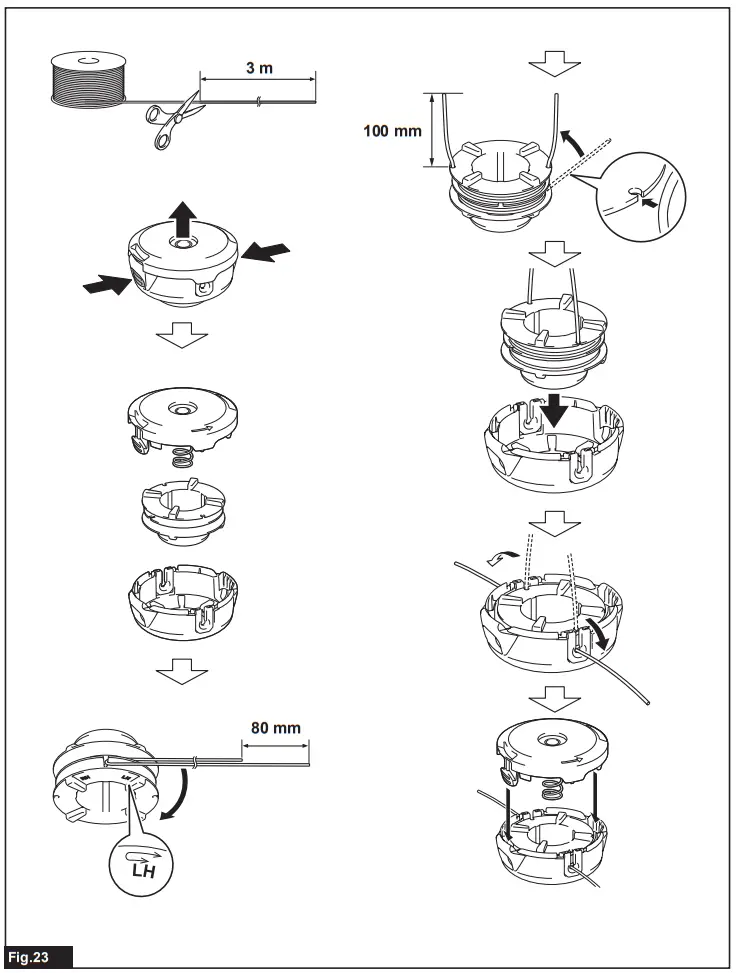 3 m

80 mm

LH

100 mm

Fig.23