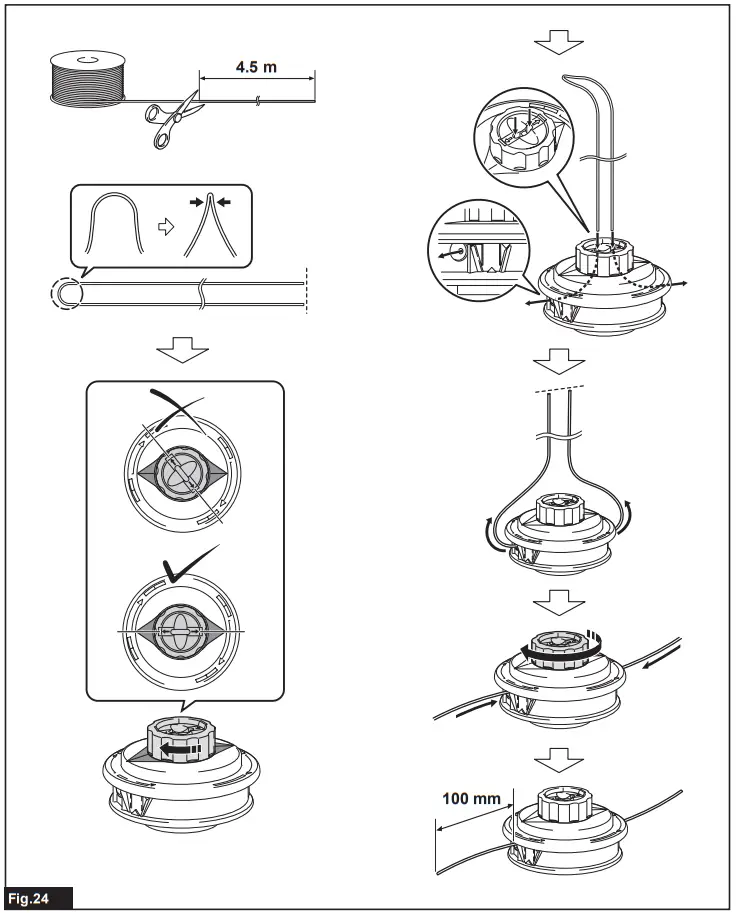 4.5 m

100 mm

Fig.24