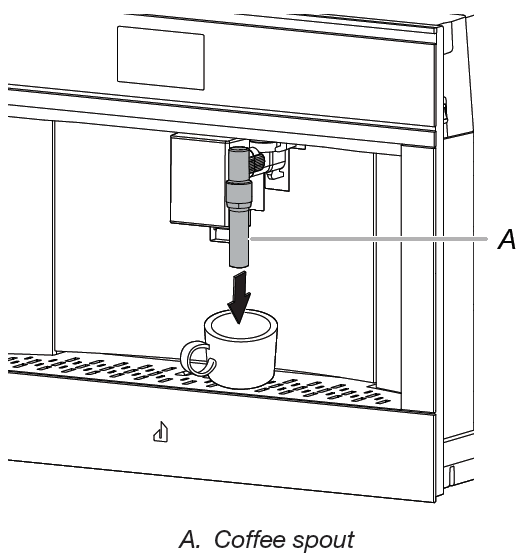 A

A. Coffee spout