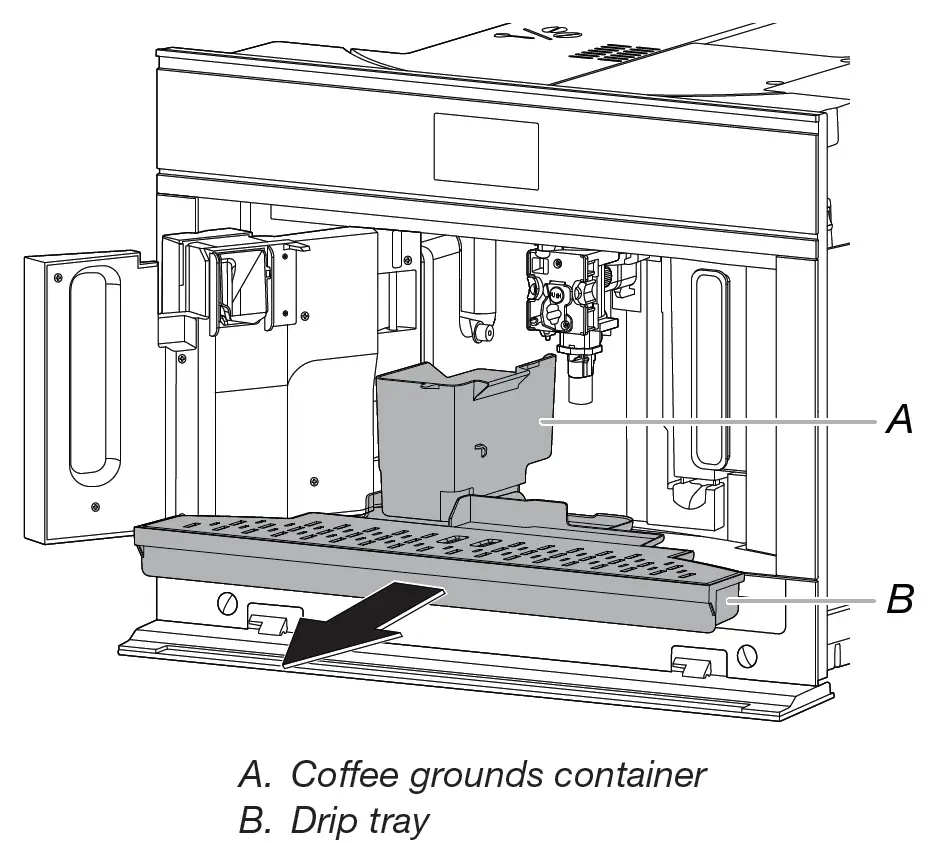 A

B

A. Coffee grounds container
B. Drip tray