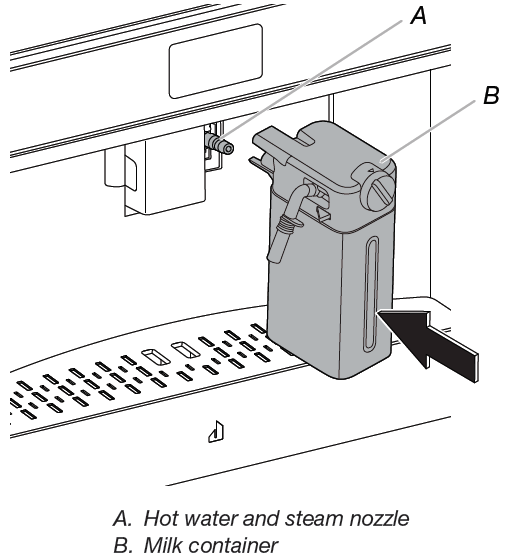 A

B

A. Hot water and steam nozzle
B. Milk container