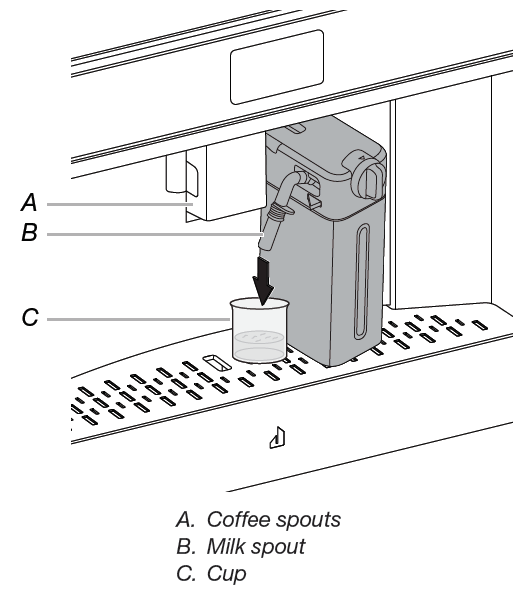 A
B
C

A. Coffee spouts
B. Milk spout
C. Cup