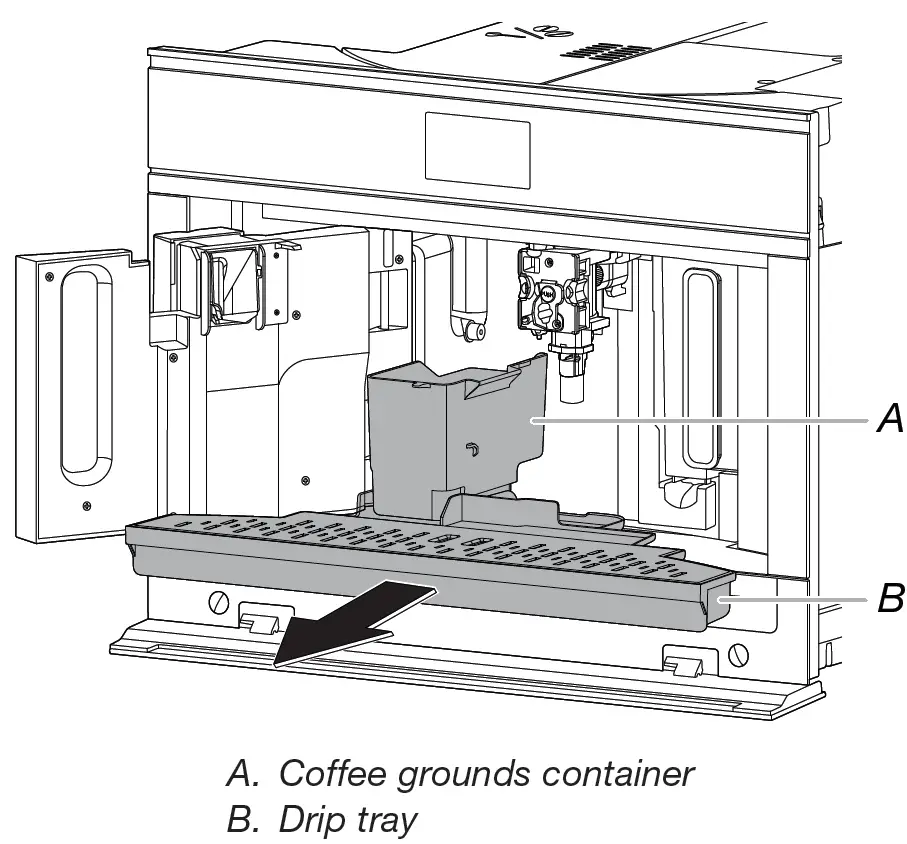 A

B

A. Coffee grounds container
B. Drip tray