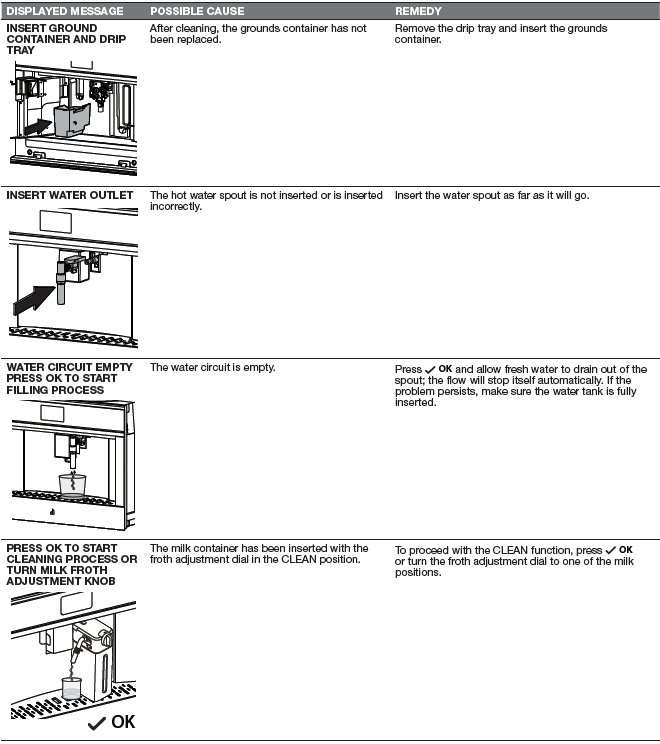 | DISPLAYED MESSAGE | POSSIBLE CAUSE | REMEDY |
|---|---|---|
| INSERT GROUND CONTAINER AND DRIP TRAY | After cleaning, the grounds container has not been replaced. | Remove the drip tray and insert the grounds container. |
| INSERT WATER OUTLET | The hot water spout is not inserted or is inserted incorrectly. | Insert the water spout as far as it will go. |
| WATER CIRCUIT EMPTY PRESS OK TO START FILLING PROCESS | The water circuit is empty. | Press ✓ OK and allow fresh water to drain out of the spout; the flow will stop itself automatically. If the problem persists, make sure the water tank is fully inserted. |
| PRESS OK TO START CLEANING PROCESS OR TURN MILK FROTH ADJUSTMENT KNOB ✓ OK | The milk container has been inserted with the froth adjustment dial in the CLEAN position. | To proceed with the CLEAN function, press ✓ OK or turn the froth adjustment dial to one of the milk positions. |