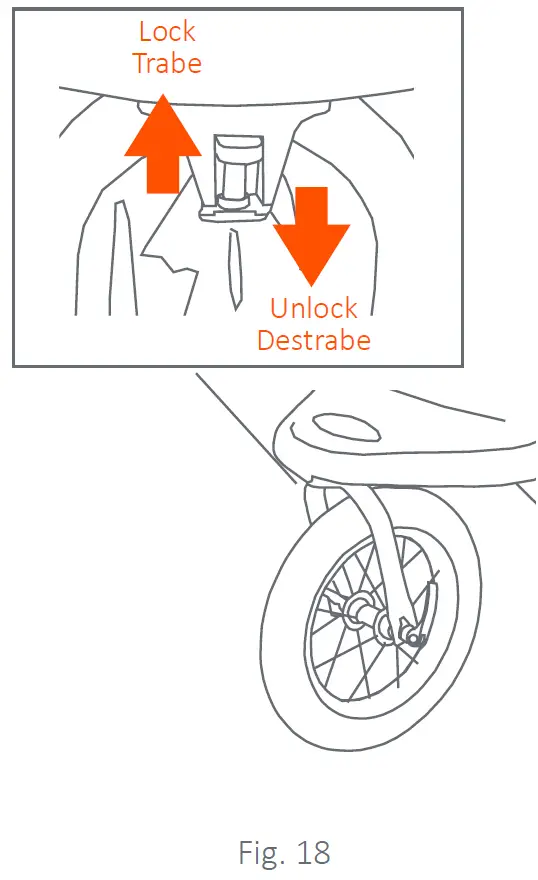 Lock
Trabe

Unlock
Destrabe

Fig. 18