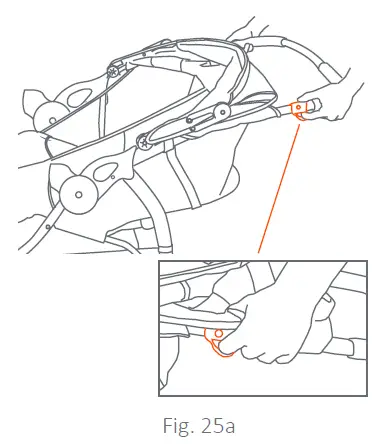 Fig. 25a