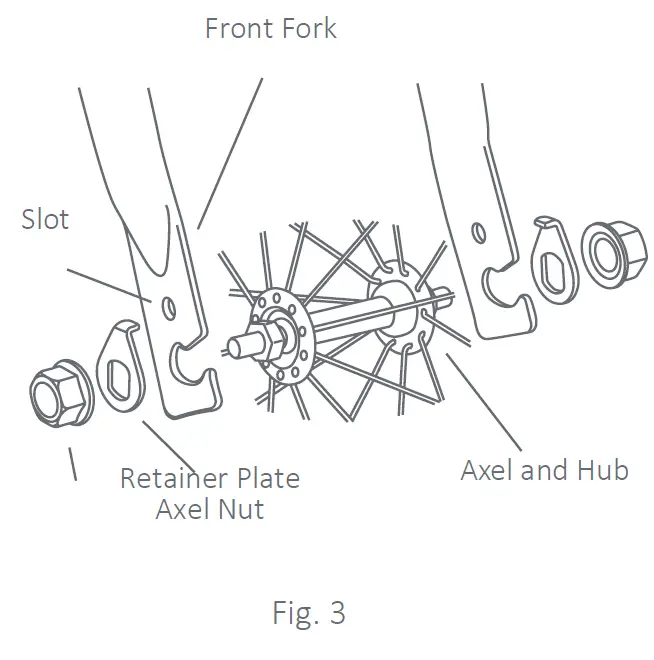 Front Fork

Slot

Retainer Plate
Axel Nut

Axel and Hub

Fig. 3