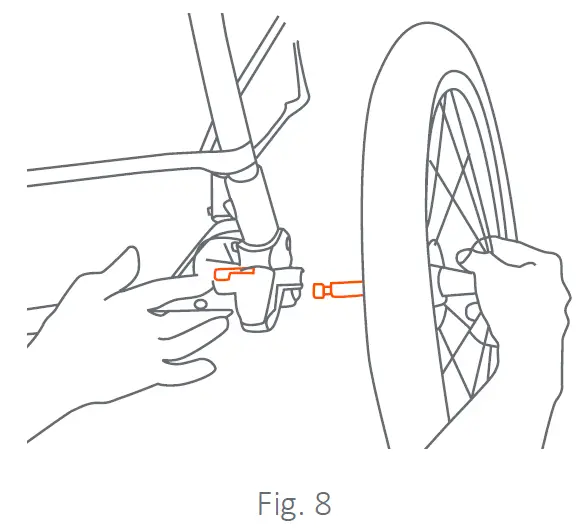 Fig. 8