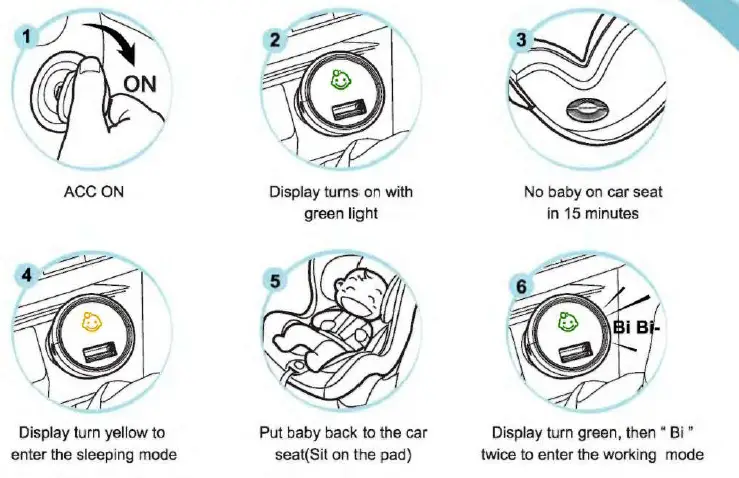 1

ON

ACC ON

2

Display turns on with green light

3

No baby on car seat in 15 minutes

4

Display turn yellow to enter the sleeping mode

5

Put baby back to the car seat(Sit on the pad)

6

Bi Bi-

Display turn green, then " Bi " twice to enter the working mode