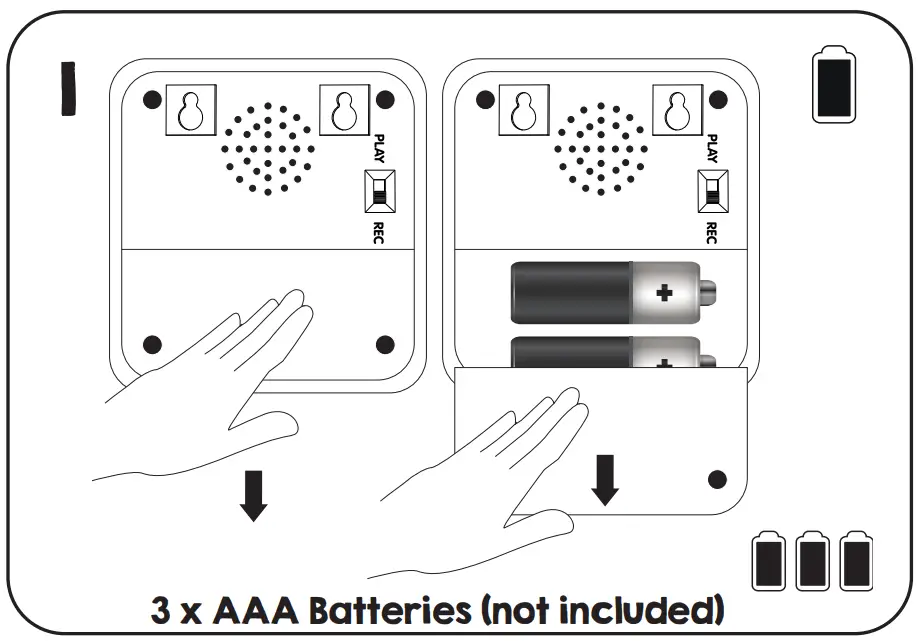 PLAY
REC
PLAY
REC
+
+
3 x AAA Batteries (not included)