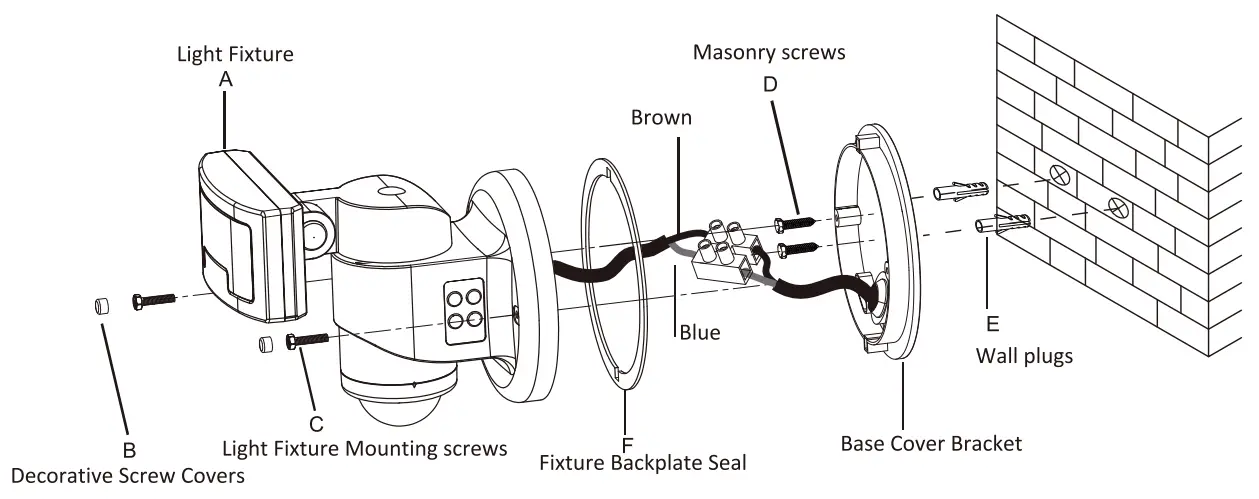 Light Fixture
A

Masonry screws
D

Brown

Blue

E
Wall plugs

B
Decorative Screw Covers

C
Light Fixture Mounting screws

F
Fixture Backplate Seal

Base Cover Bracket