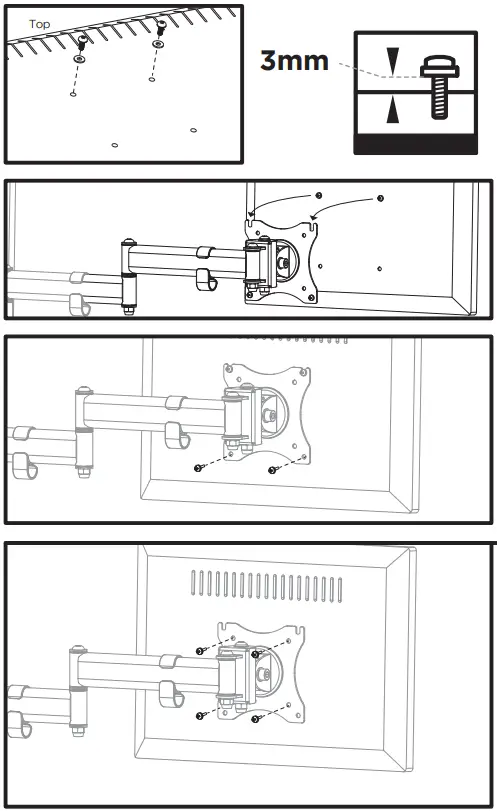 Top

3mm