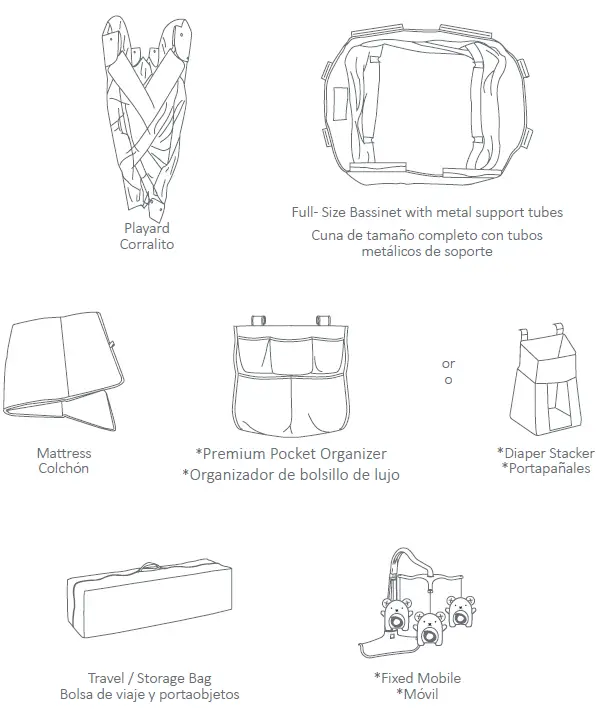 Playard
Corralito

Full- Size Bassinet with metal support tubes
Cuna de tamaño completo con tubos metálicos de soporte

Mattress
Colchón

*Premium Pocket Organizer
*Organizador de bolsillo de lujo

or
o

*Diaper Stacker
*Portapañales

Travel / Storage Bag
Bolsa de viaje y portaobjetos

*Fixed Mobile
*Móvil