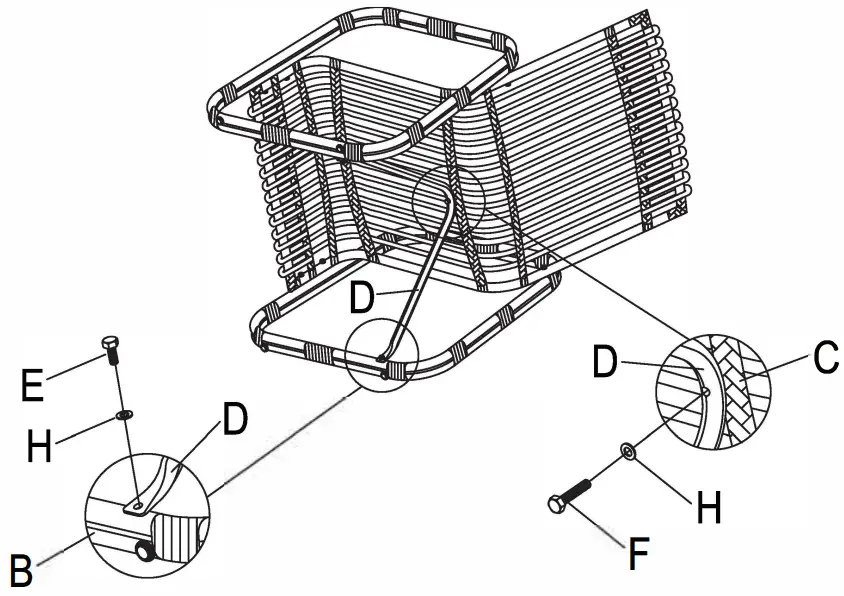 D
E
H
D
B
D
C
H
F