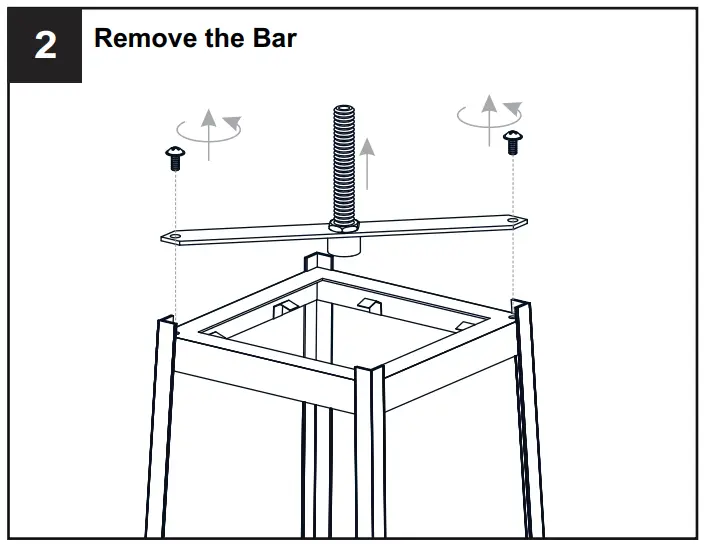 2 Remove the Bar