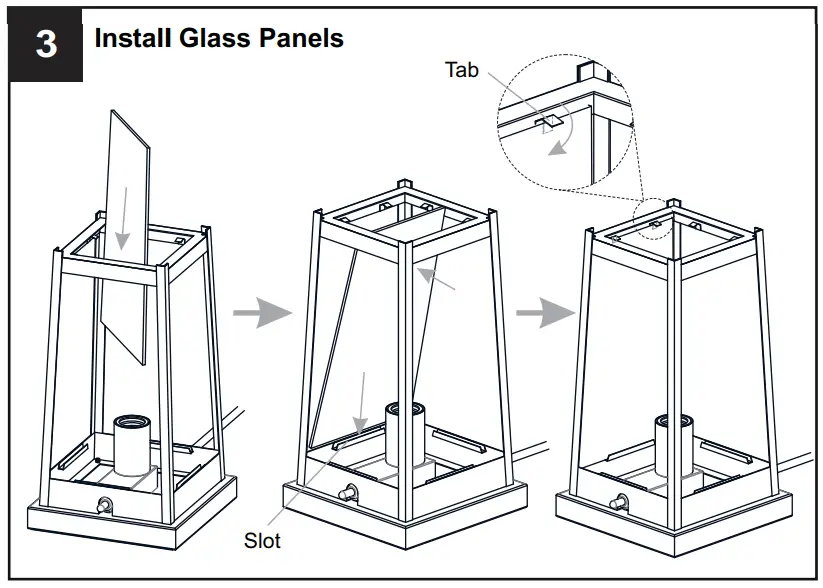 3 Install Glass Panels

Tab

Slot