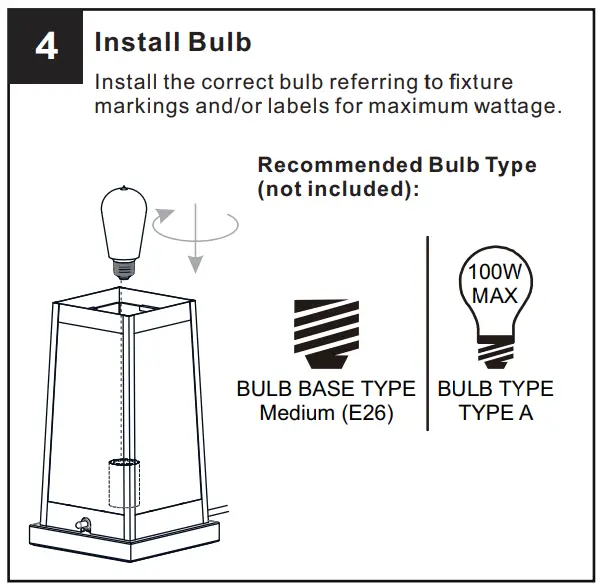 4

Install Bulb

Install the correct bulb referring to fixture markings and/or labels for maximum wattage.

Recommended Bulb Type (not included):

BULB BASE TYPE
Medium (E26)

100W
MAX

BULB TYPE
TYPE A