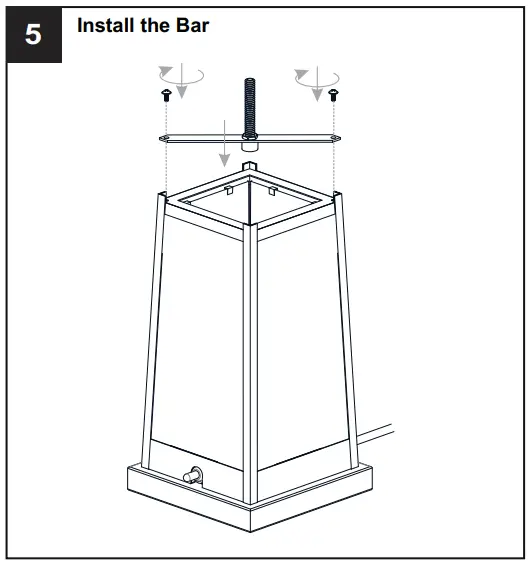 5

Install the Bar