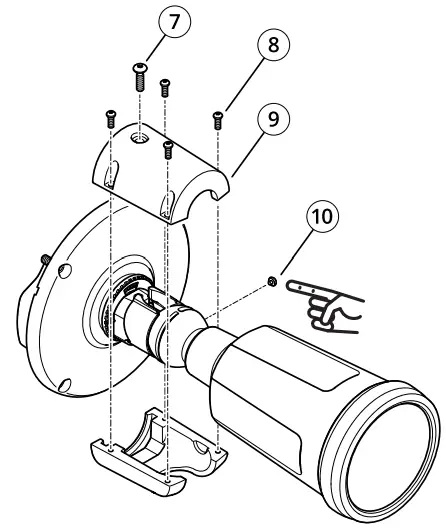 7
8
9
10