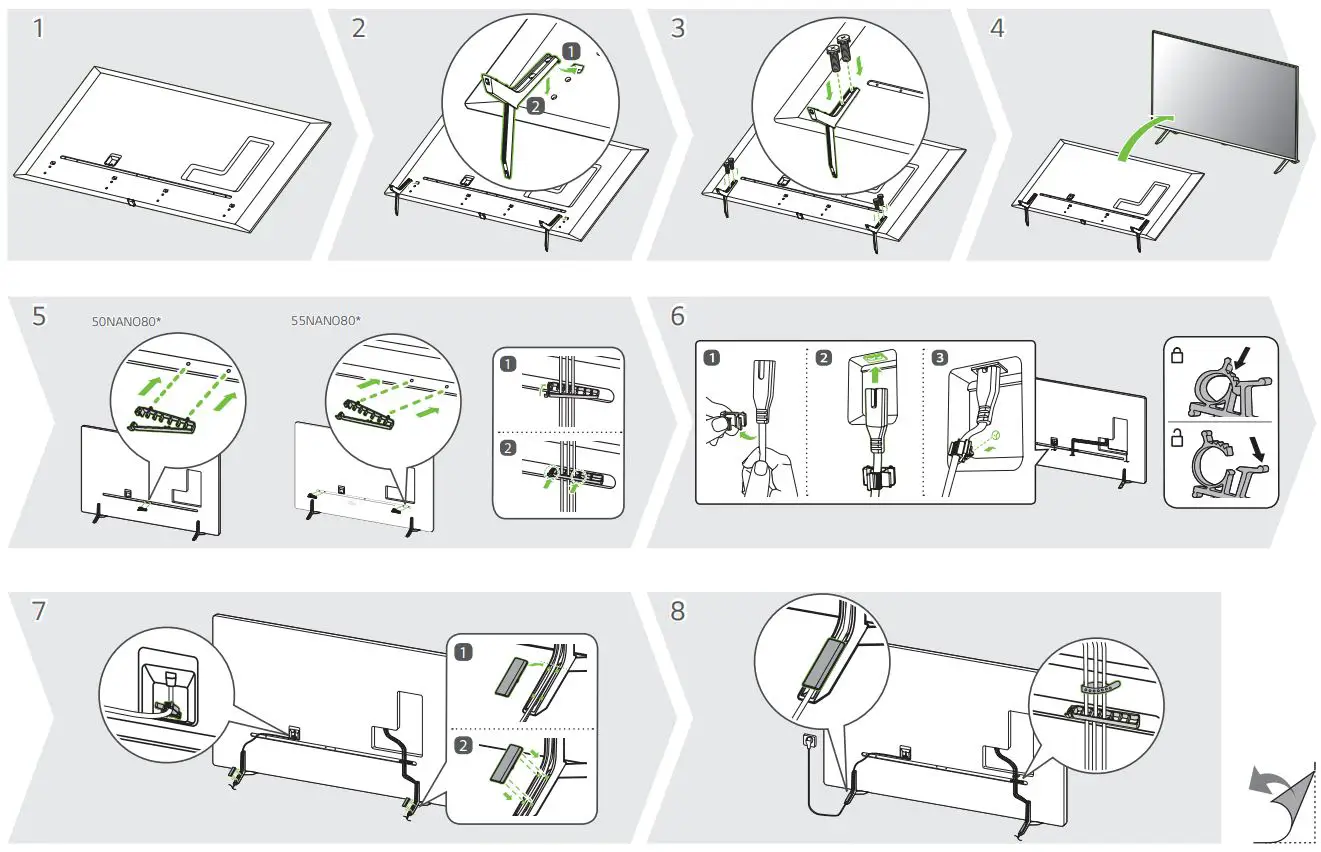 1

2

1

2

3

4

5

50NANO80*

55NANO80*

1

2

6

1

2

3

7

1

2

8