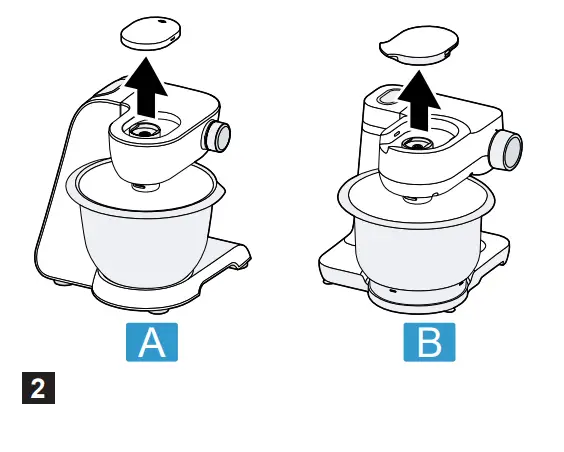 A

B

2