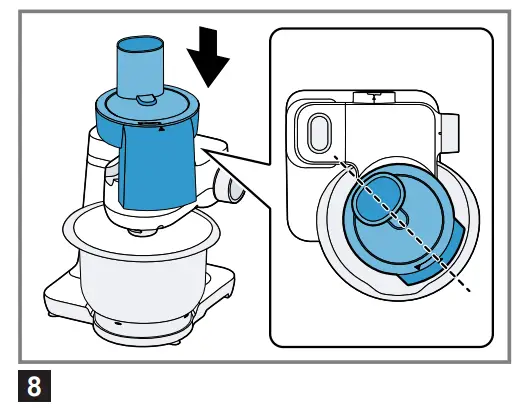 8