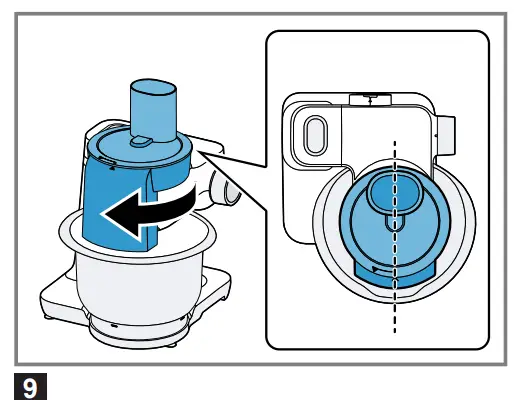 9