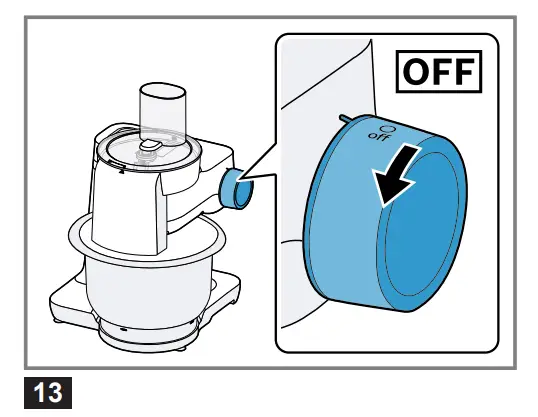 OFF

off

13