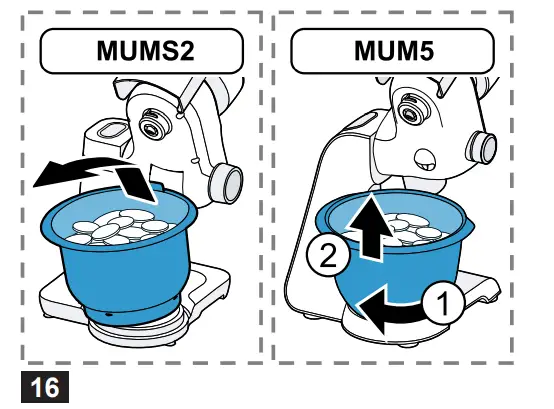 MUMS2

MUM5

2

1

16