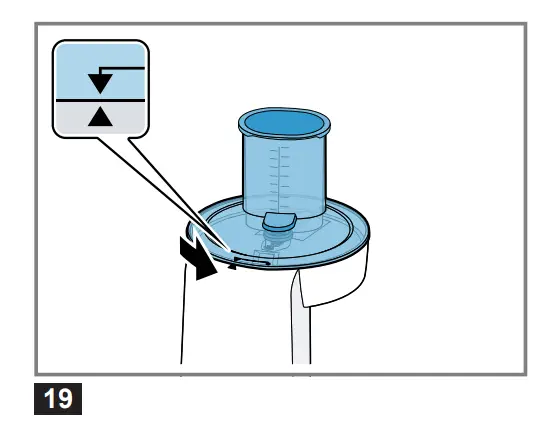 19