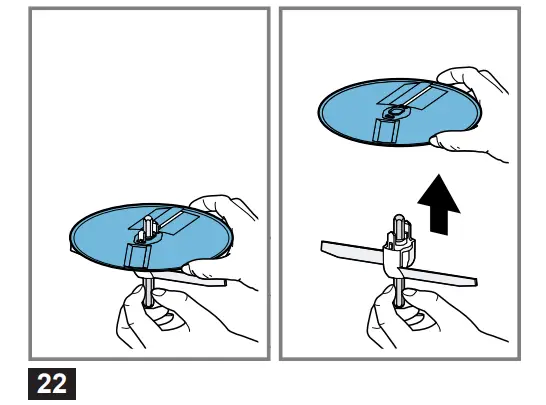 22