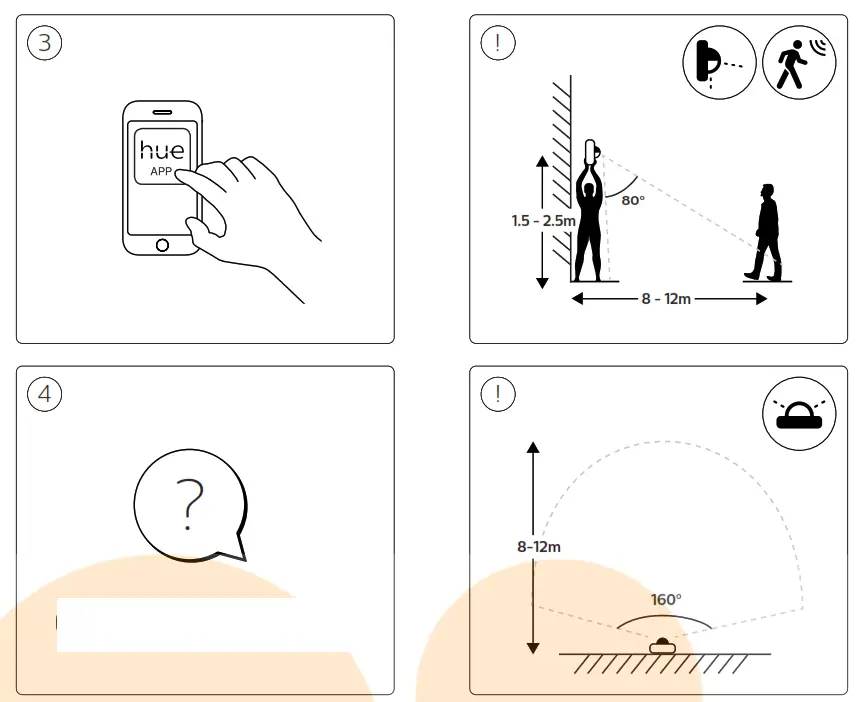 3

hue
APP

!

1.5 - 2.5m

80°

8 - 12m

4

?

!

8-12m

160°